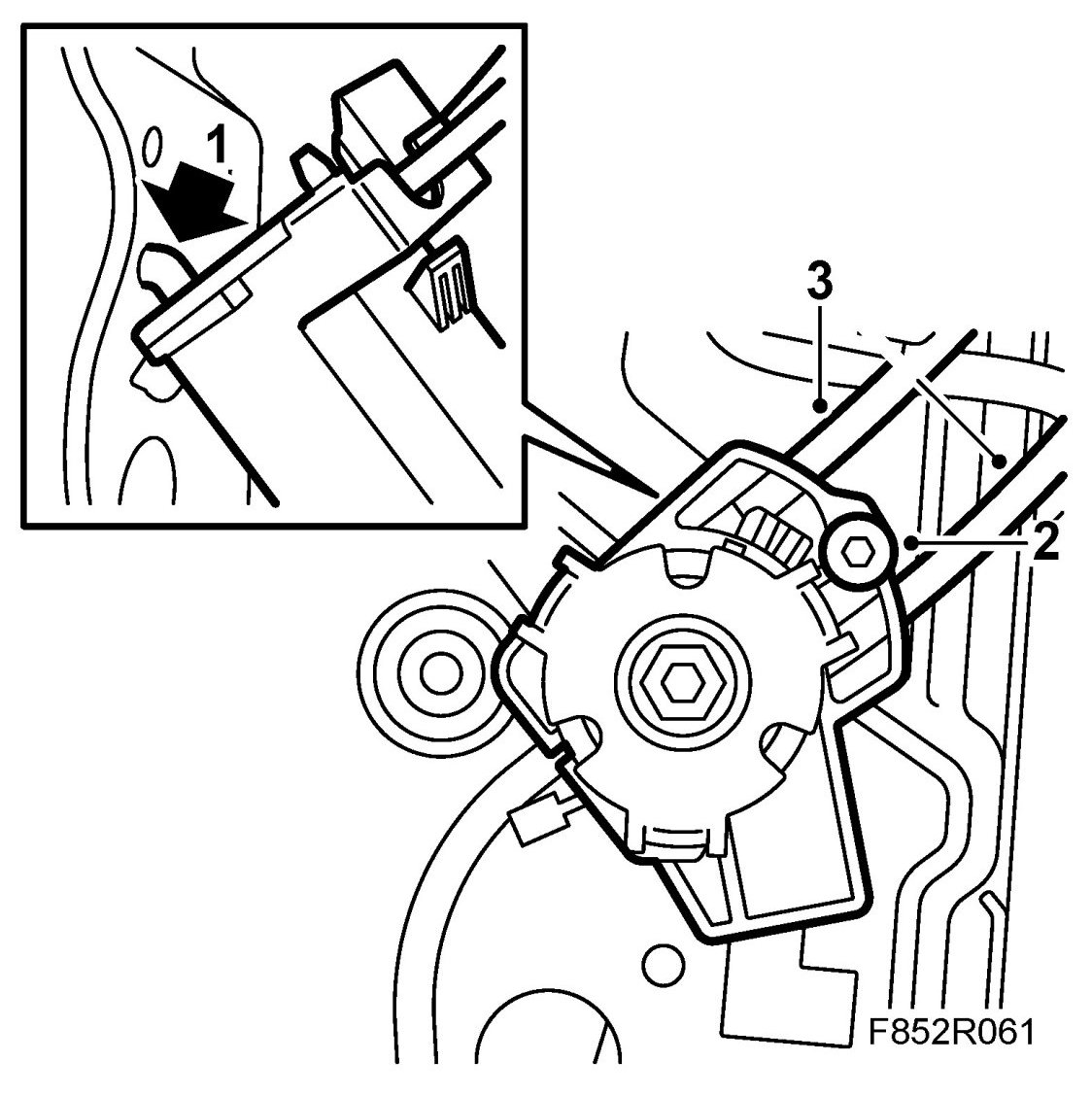 1
3
2
F852R061