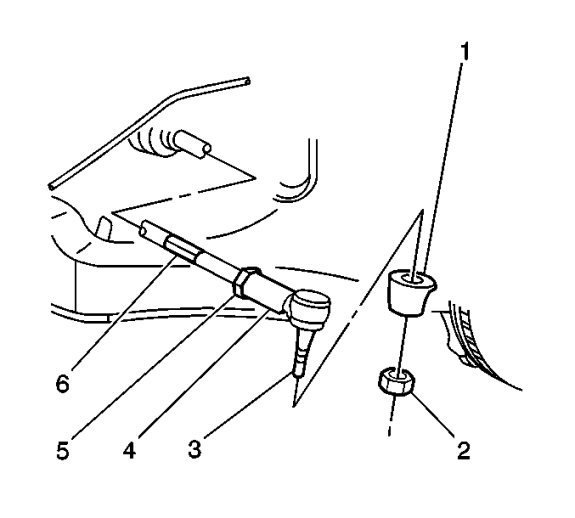 1
6
5
4
3
2