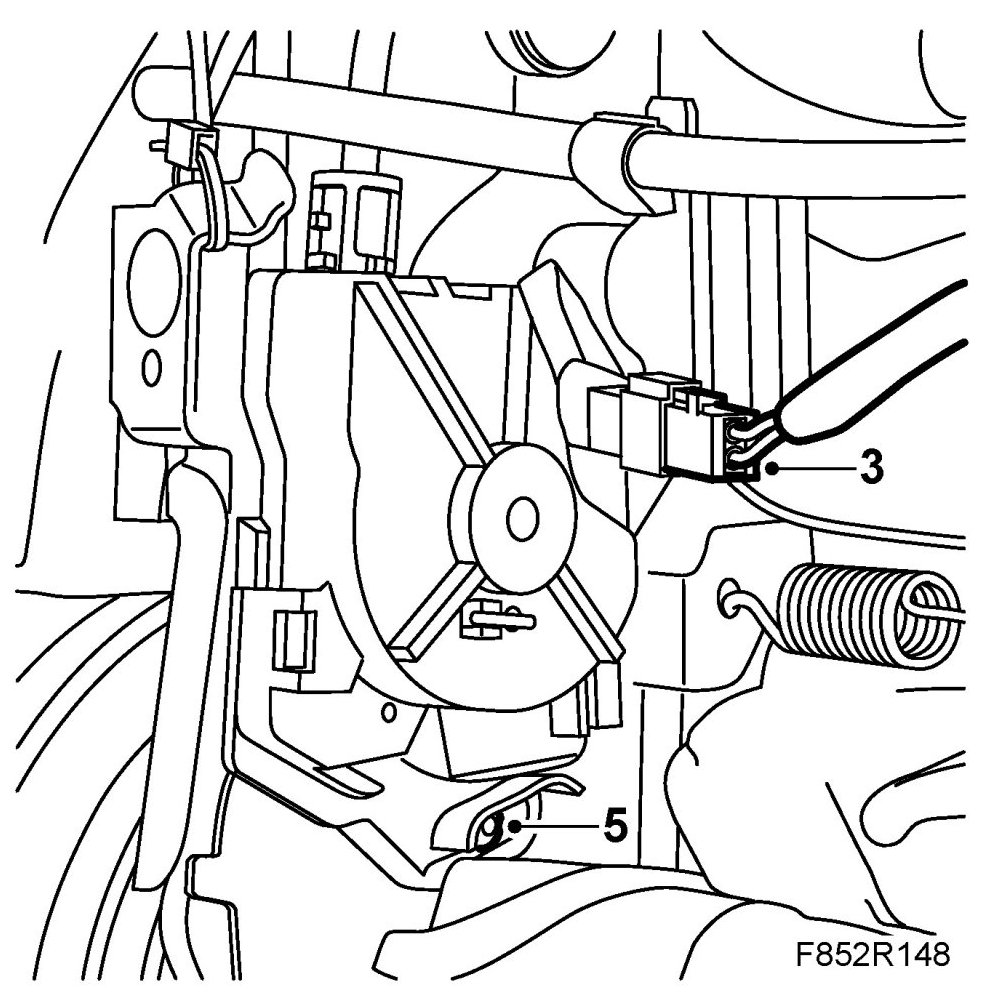 3
5
F852R148