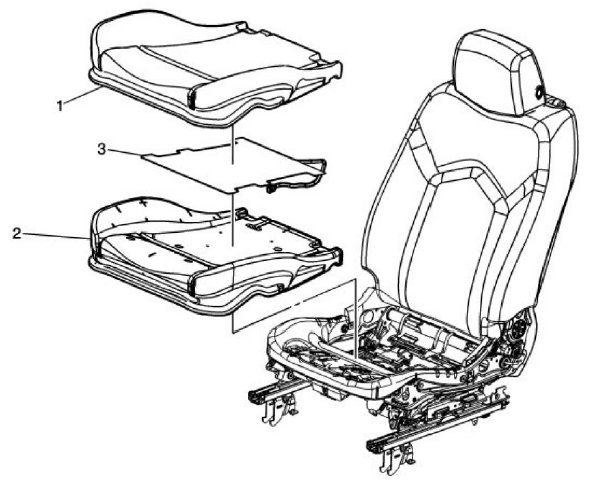 1
3
2