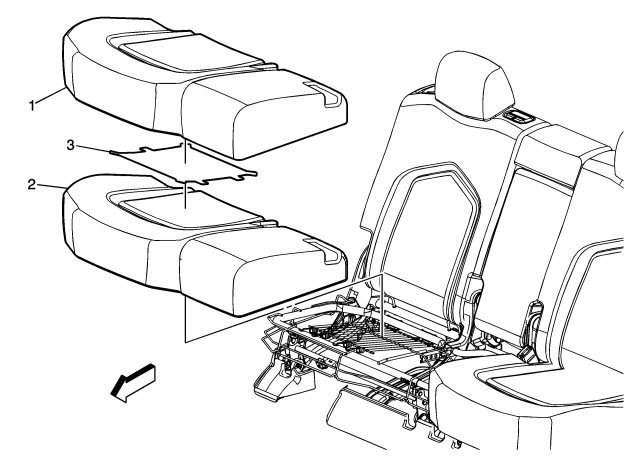 1
3
2