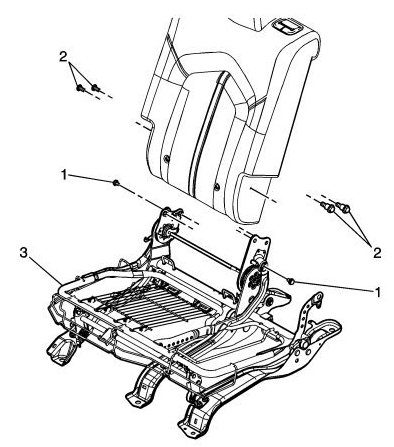 2
1
2
3
1