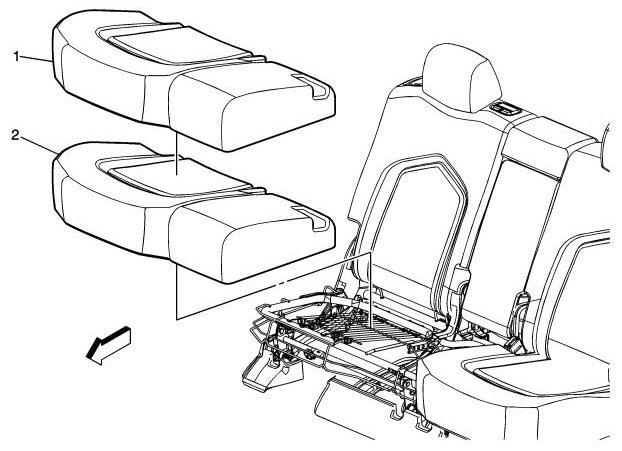 1
2