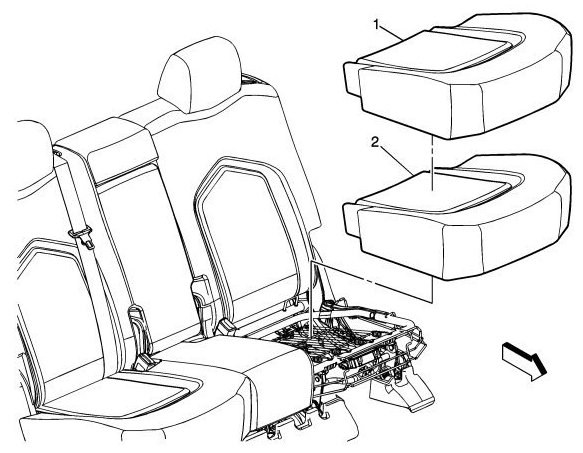 1

2