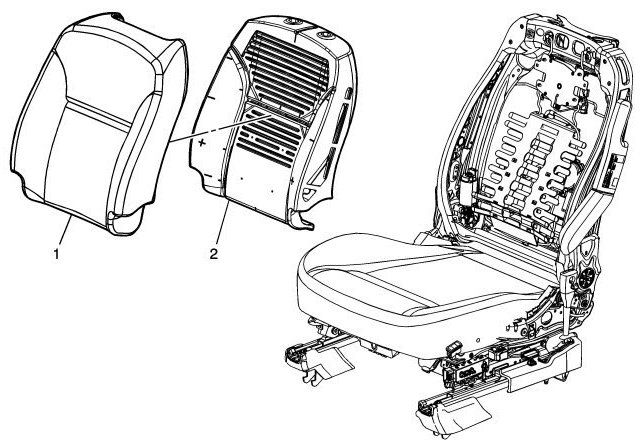 1
2