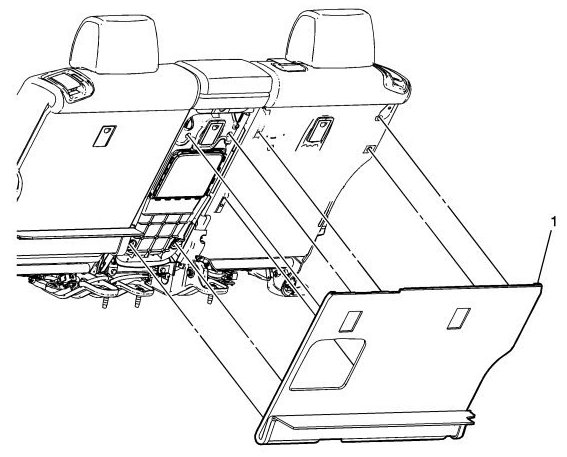 1