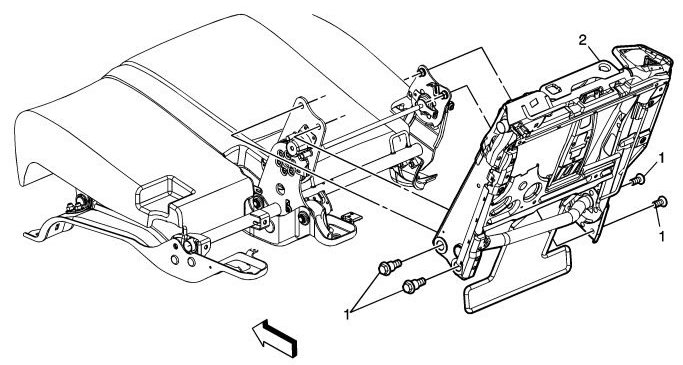 2
1
1
1