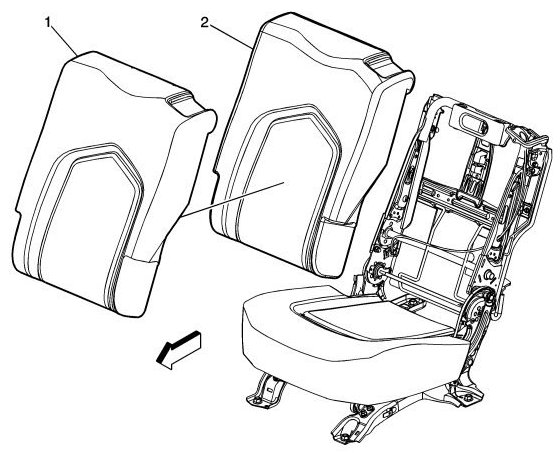 1
2