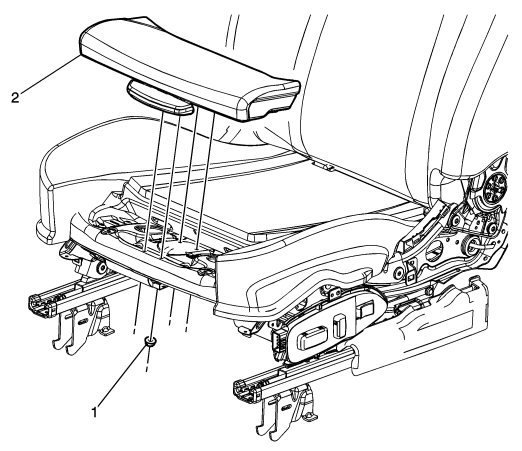 2

1