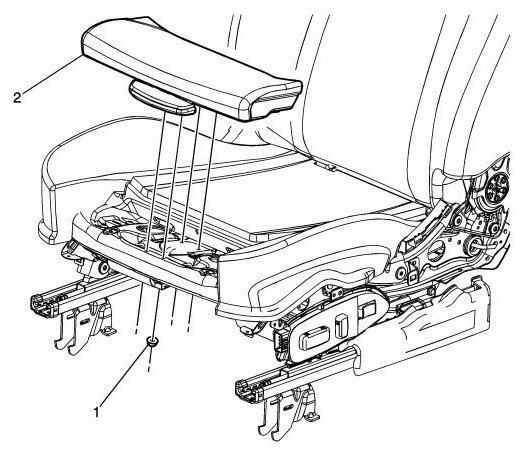 2

1