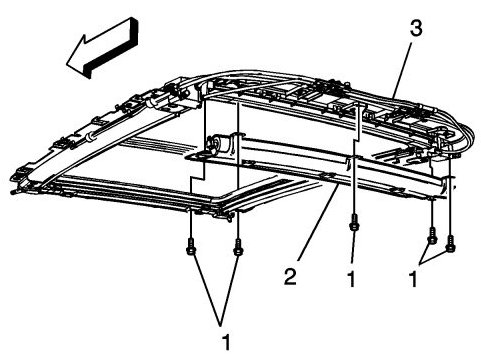 3

2
1
1

1