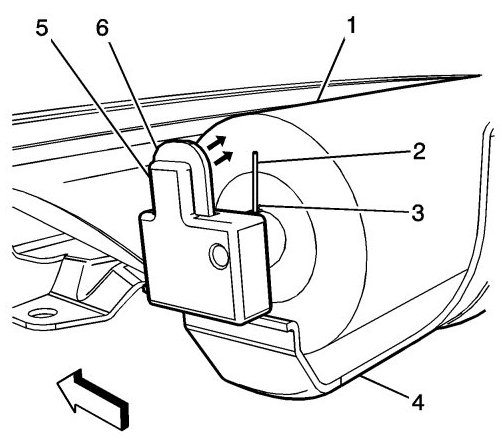 5
6
1
2
3
4