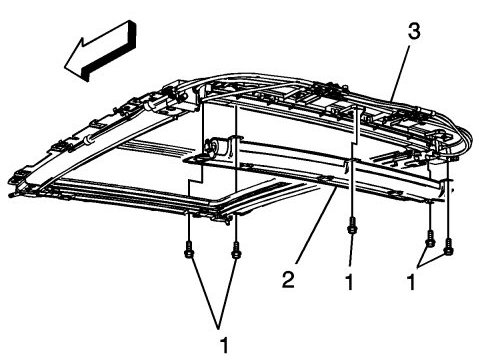 3

2

1

1

1