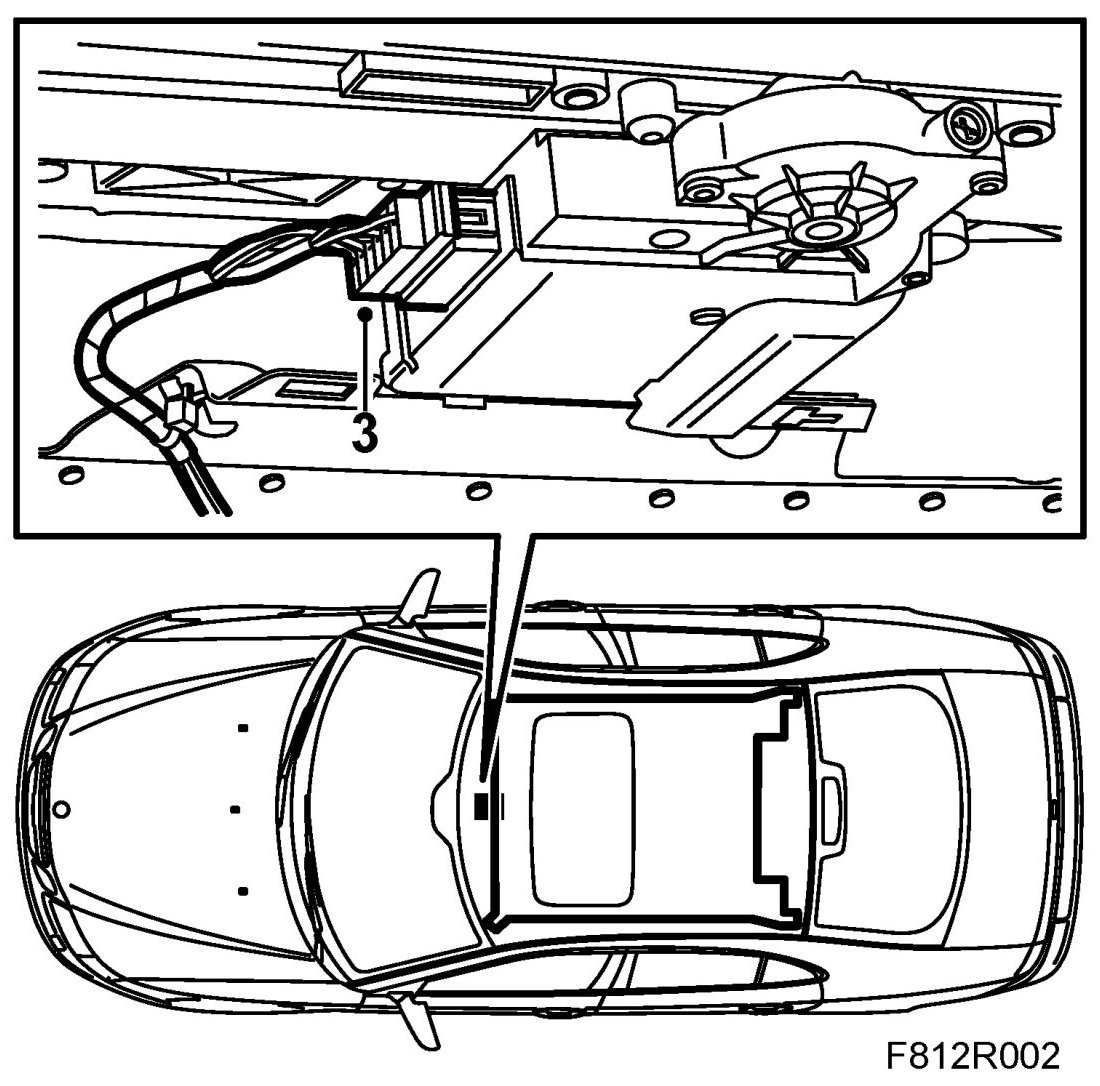 3

F812R002