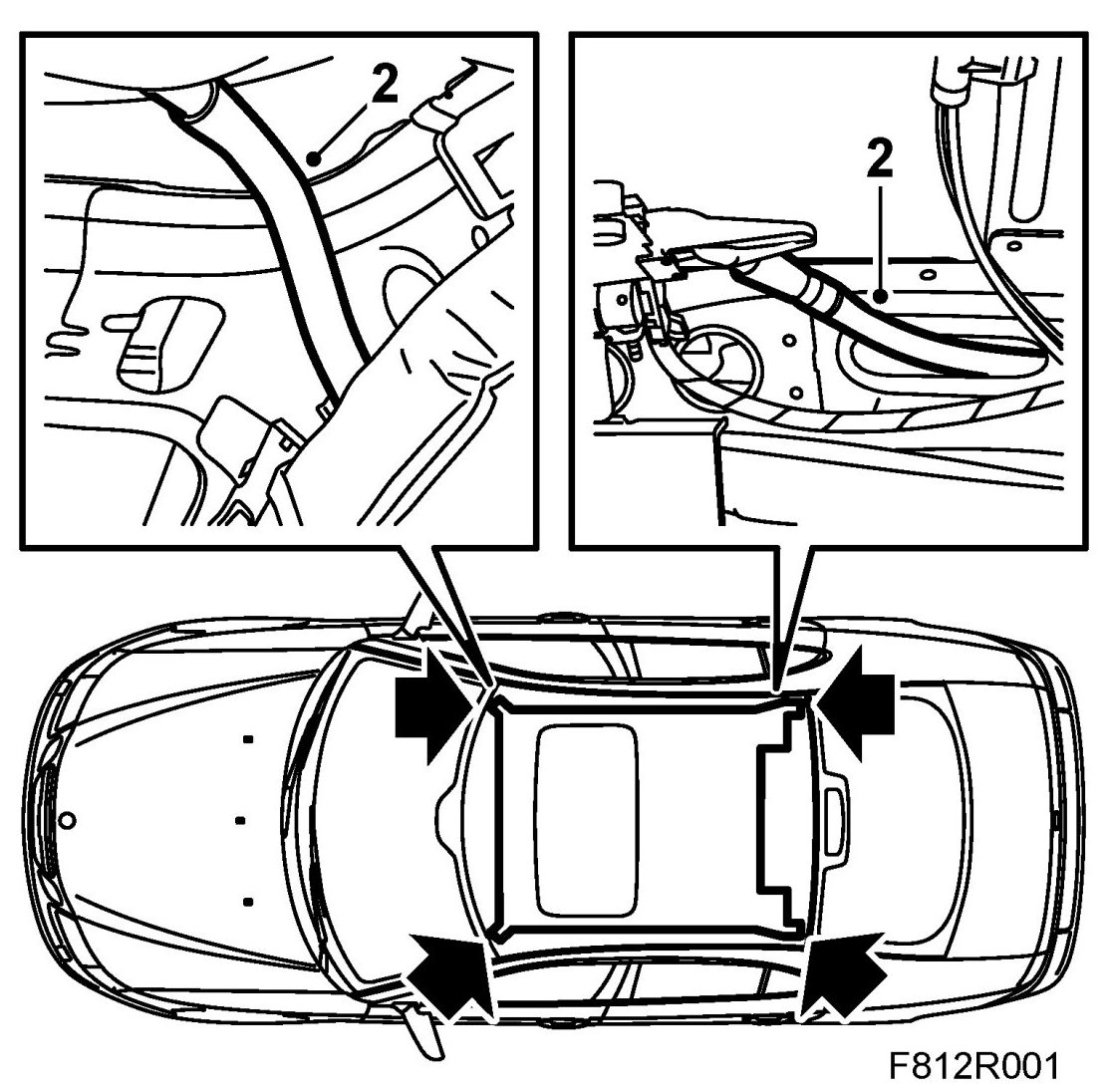 2

2

F812R001