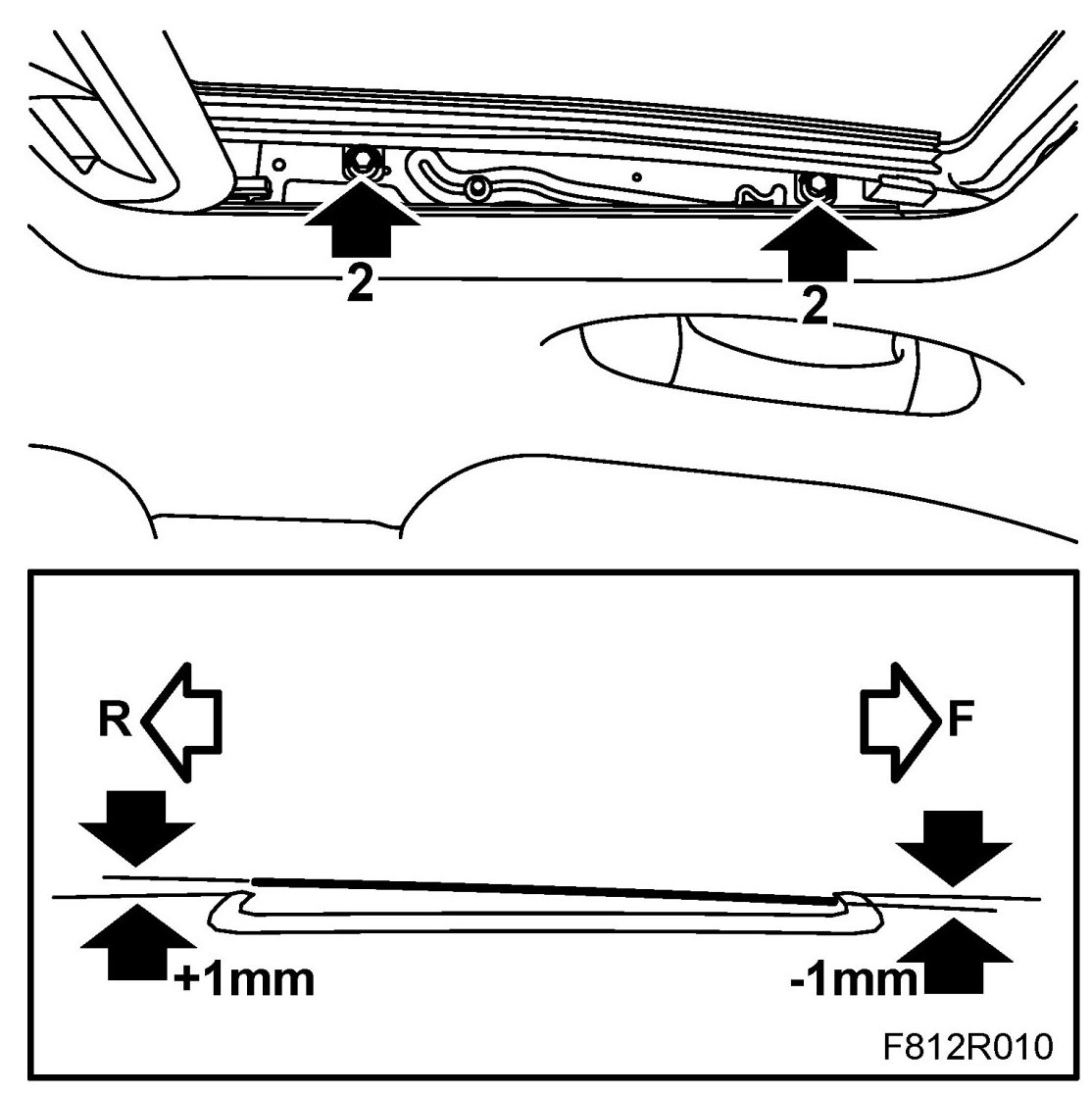 2
2
R
F
+1mm
-1mm
F812R010