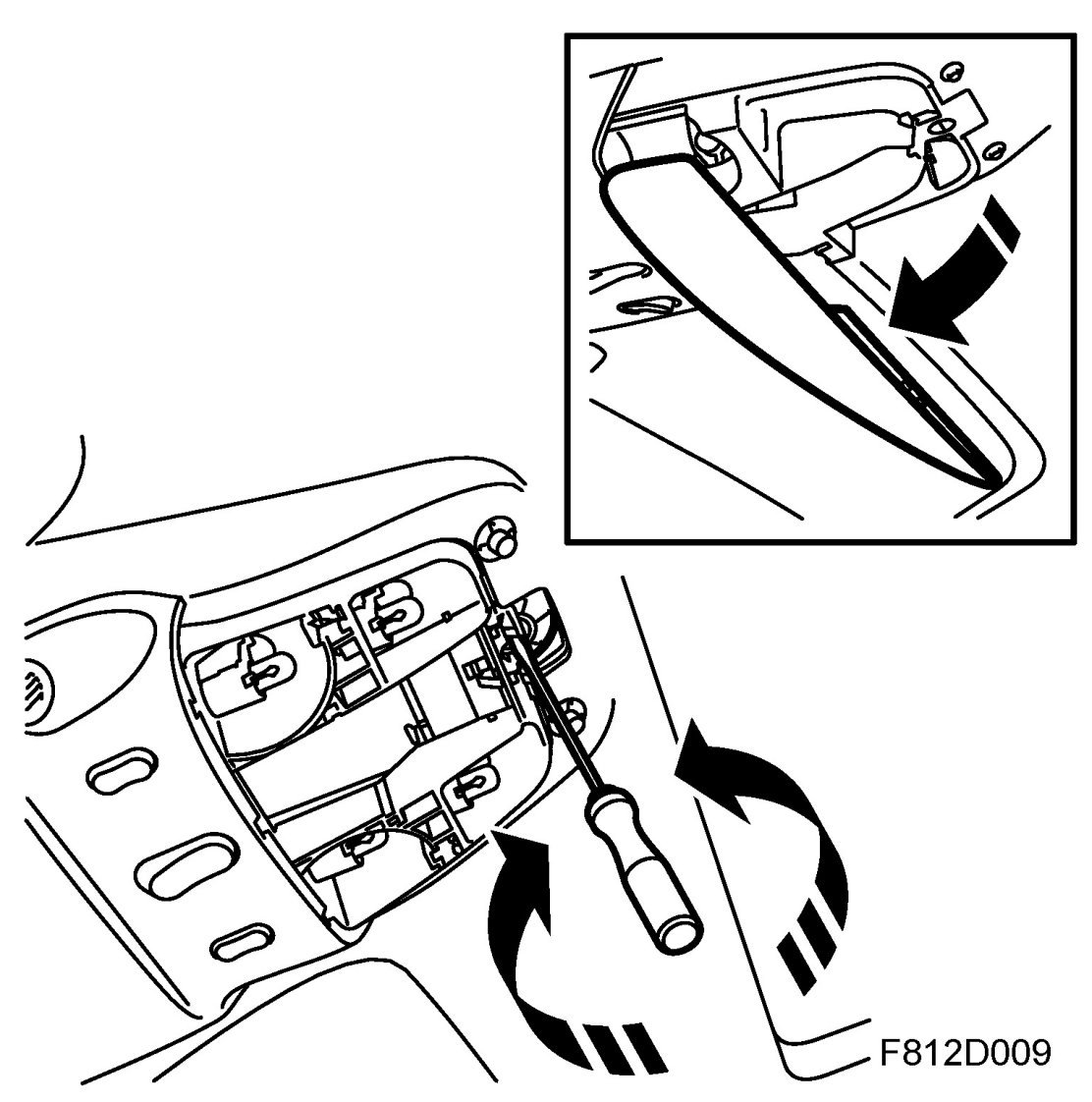 F812D009