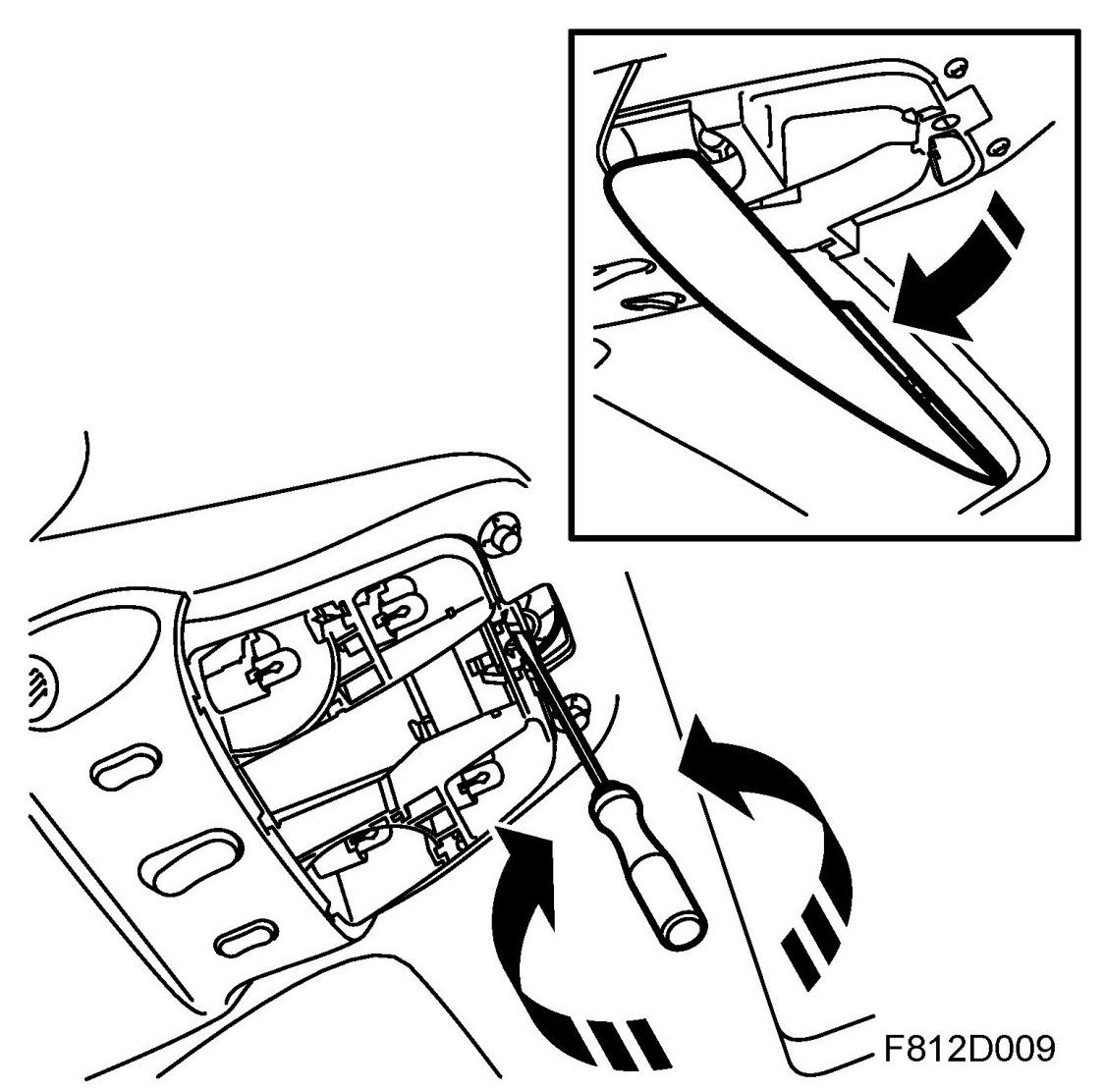 F812D009