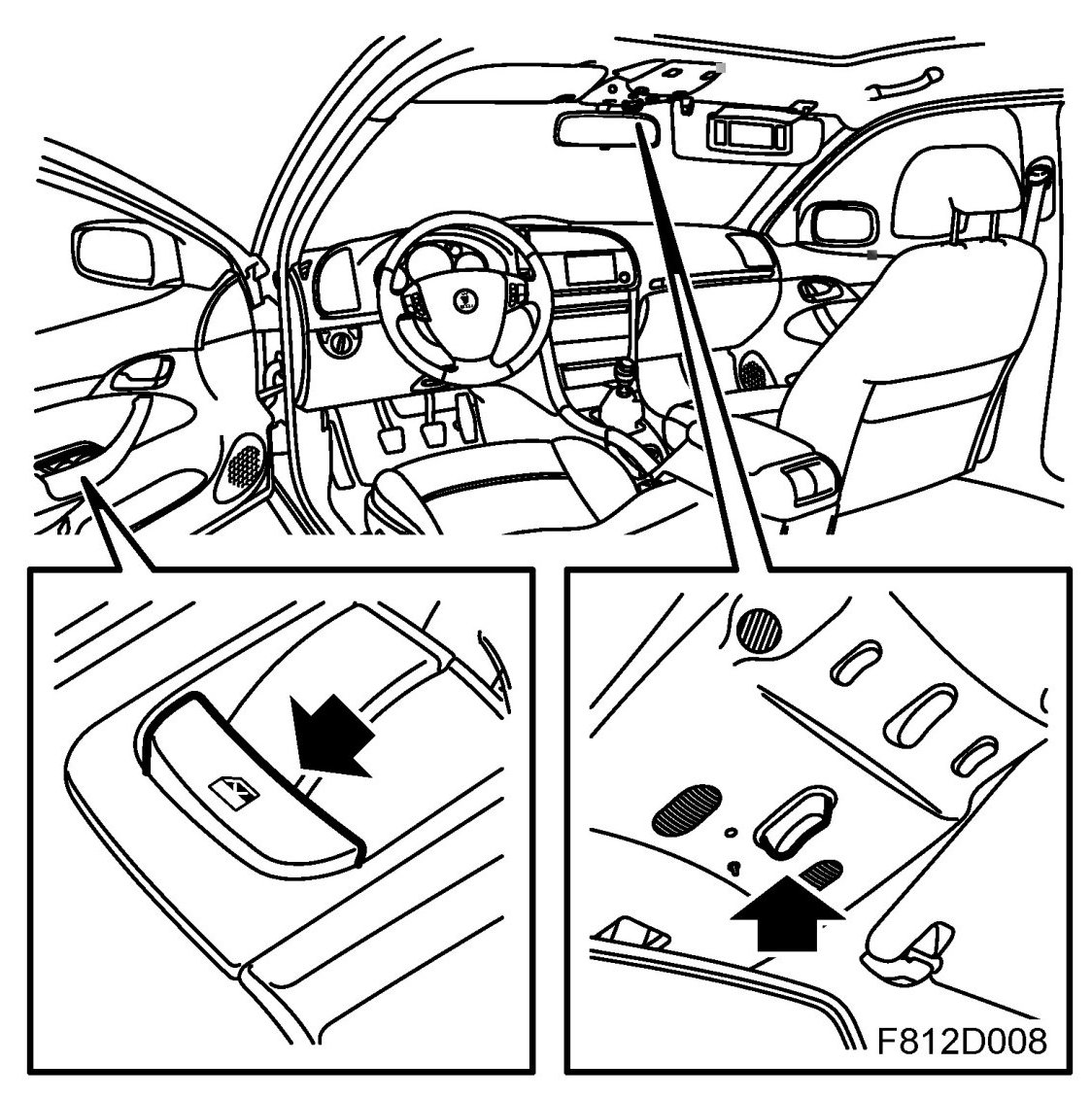 F812D008