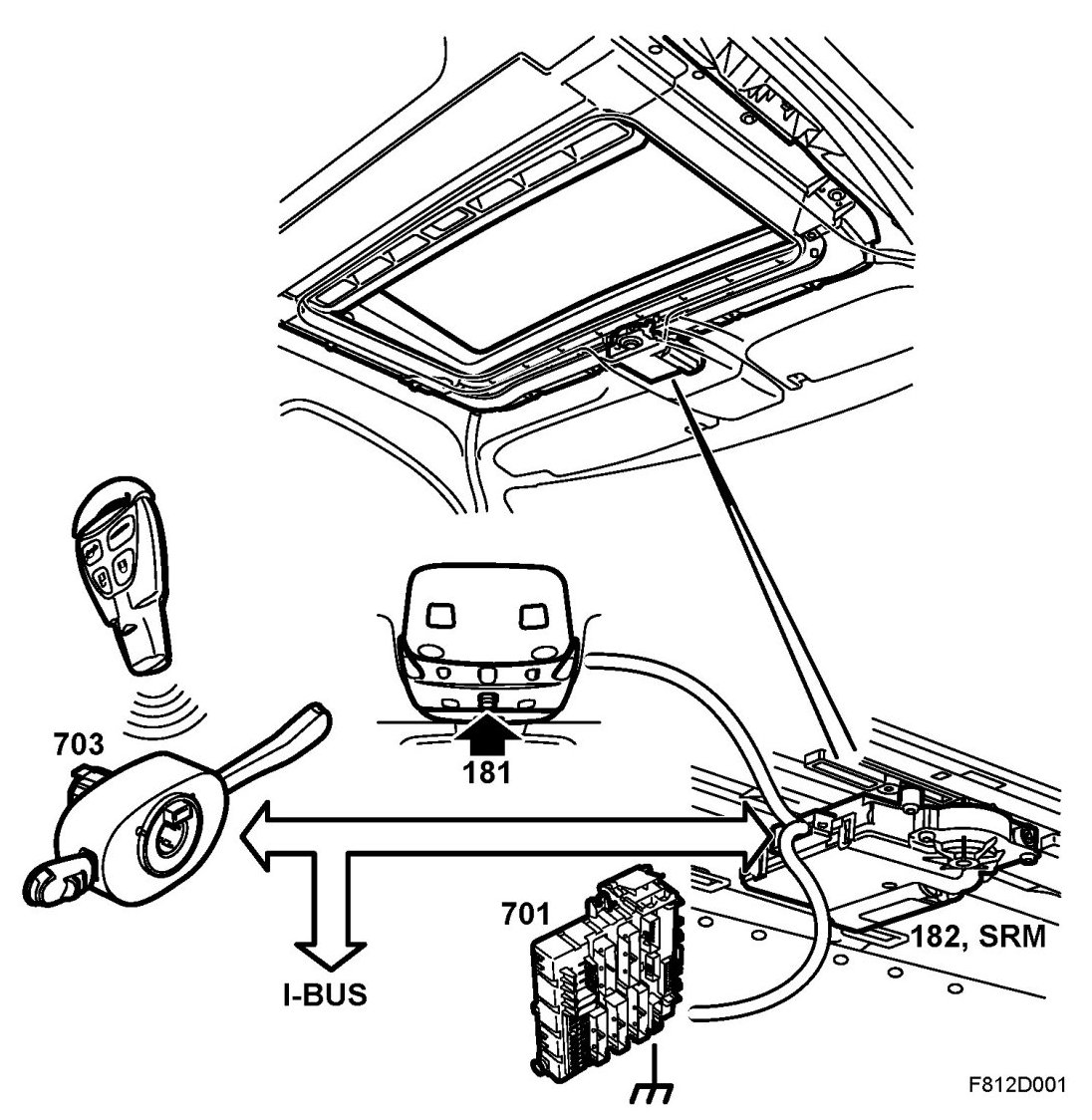 703

181

701

182, SRM

I-BUS

F812D001