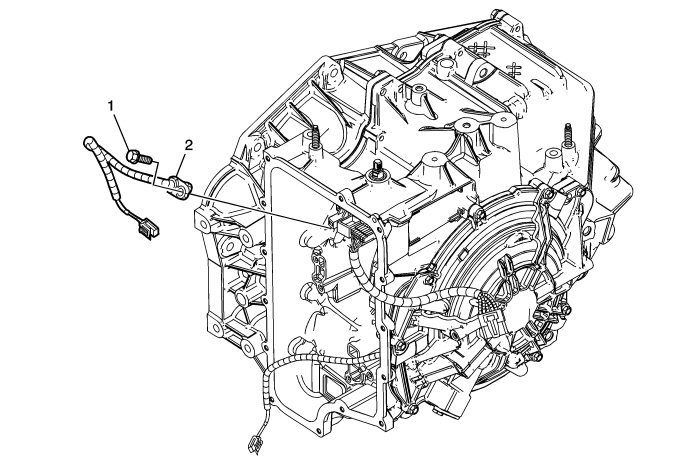 1
2