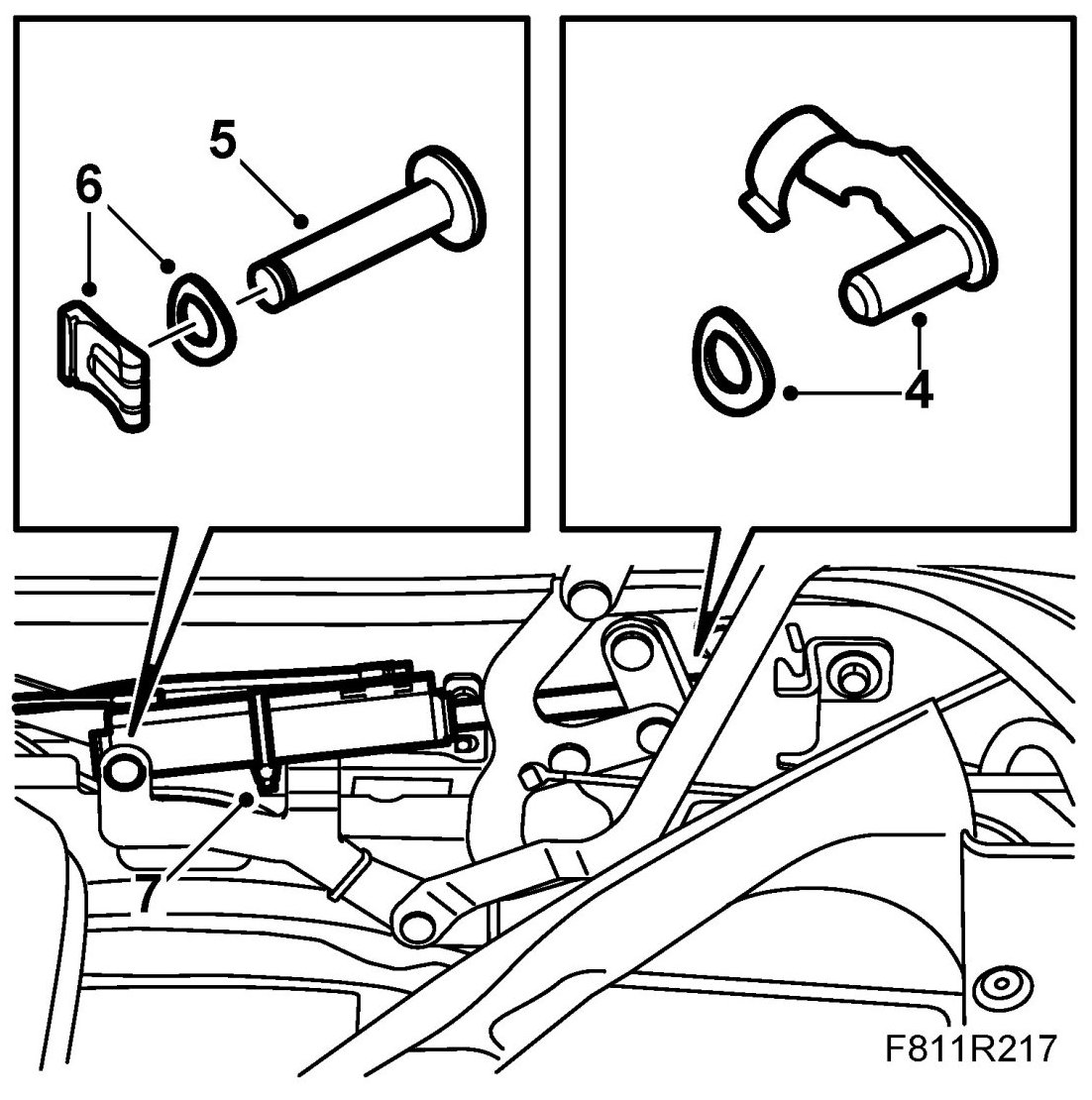 5
6
4
7
F811R217