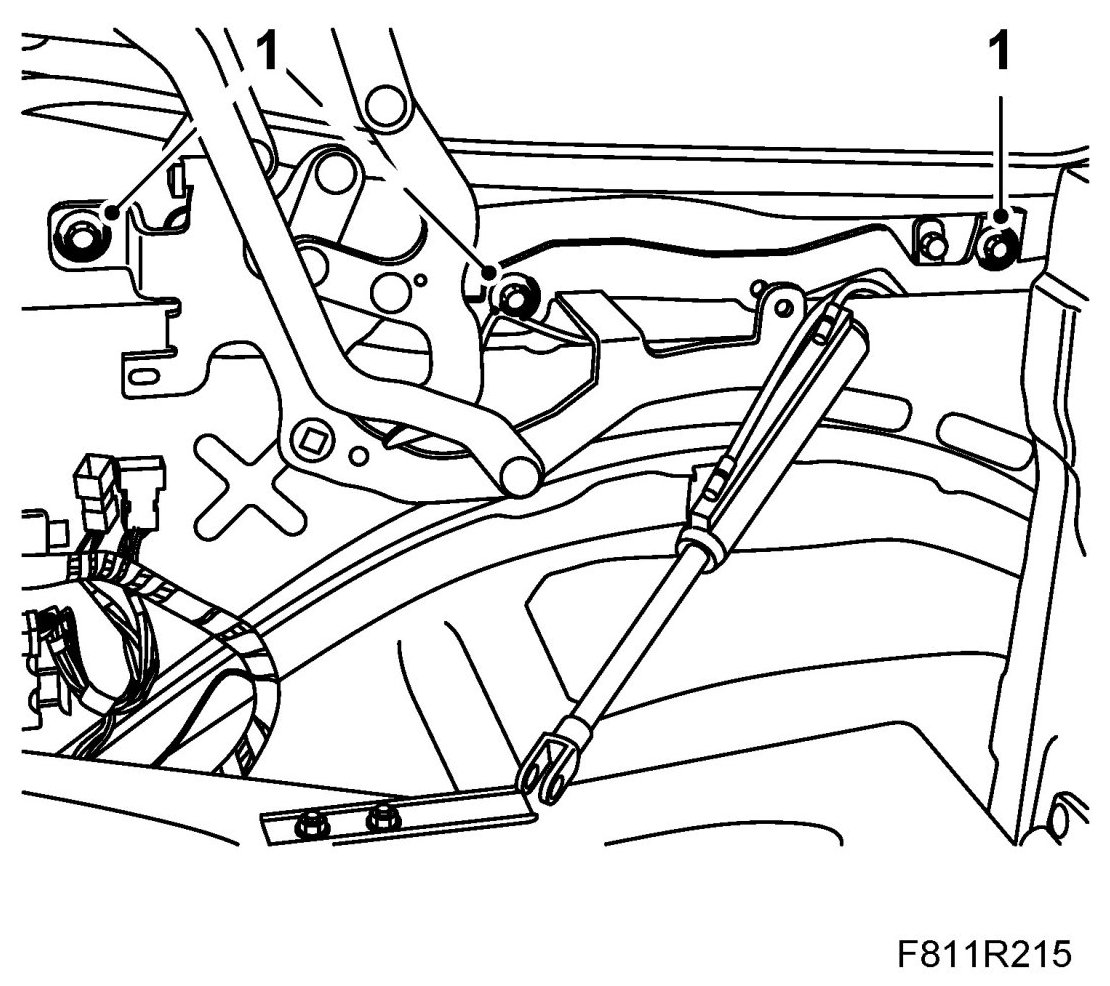 1
1
F811R215