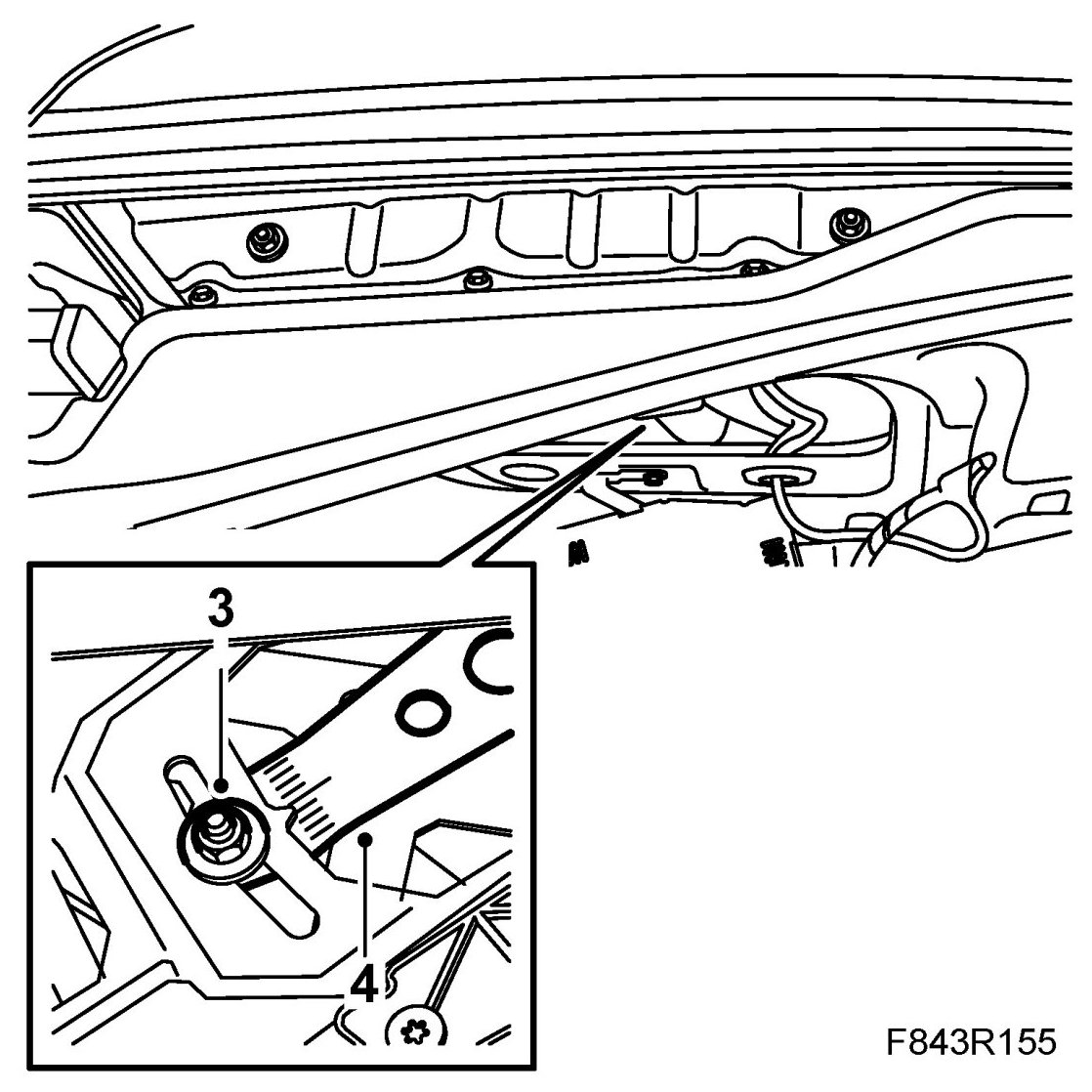 3
4
F843R155