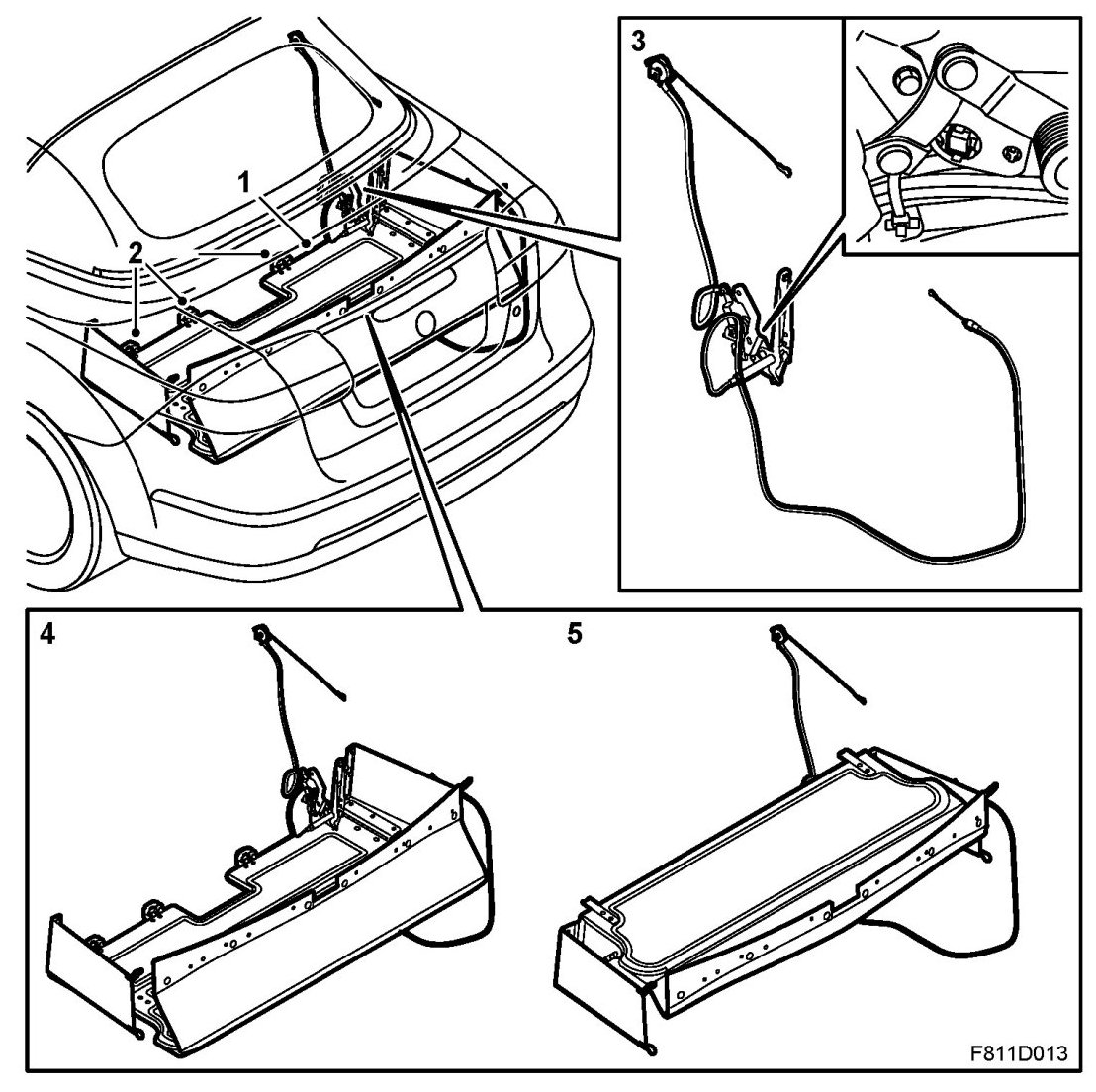 1
2
3
4
5
F811D013