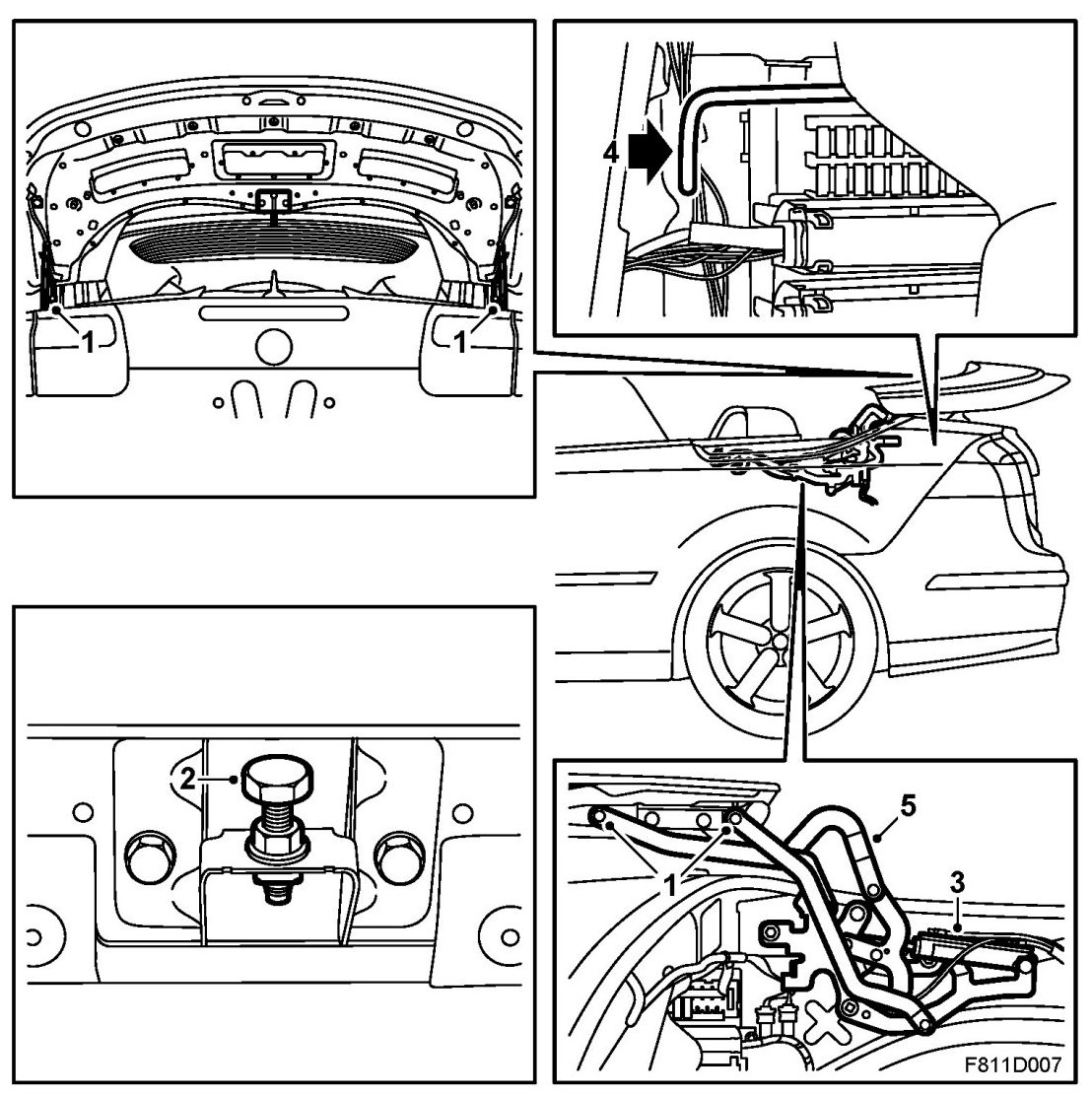 1
1
4
2
5
1
3
F811D007