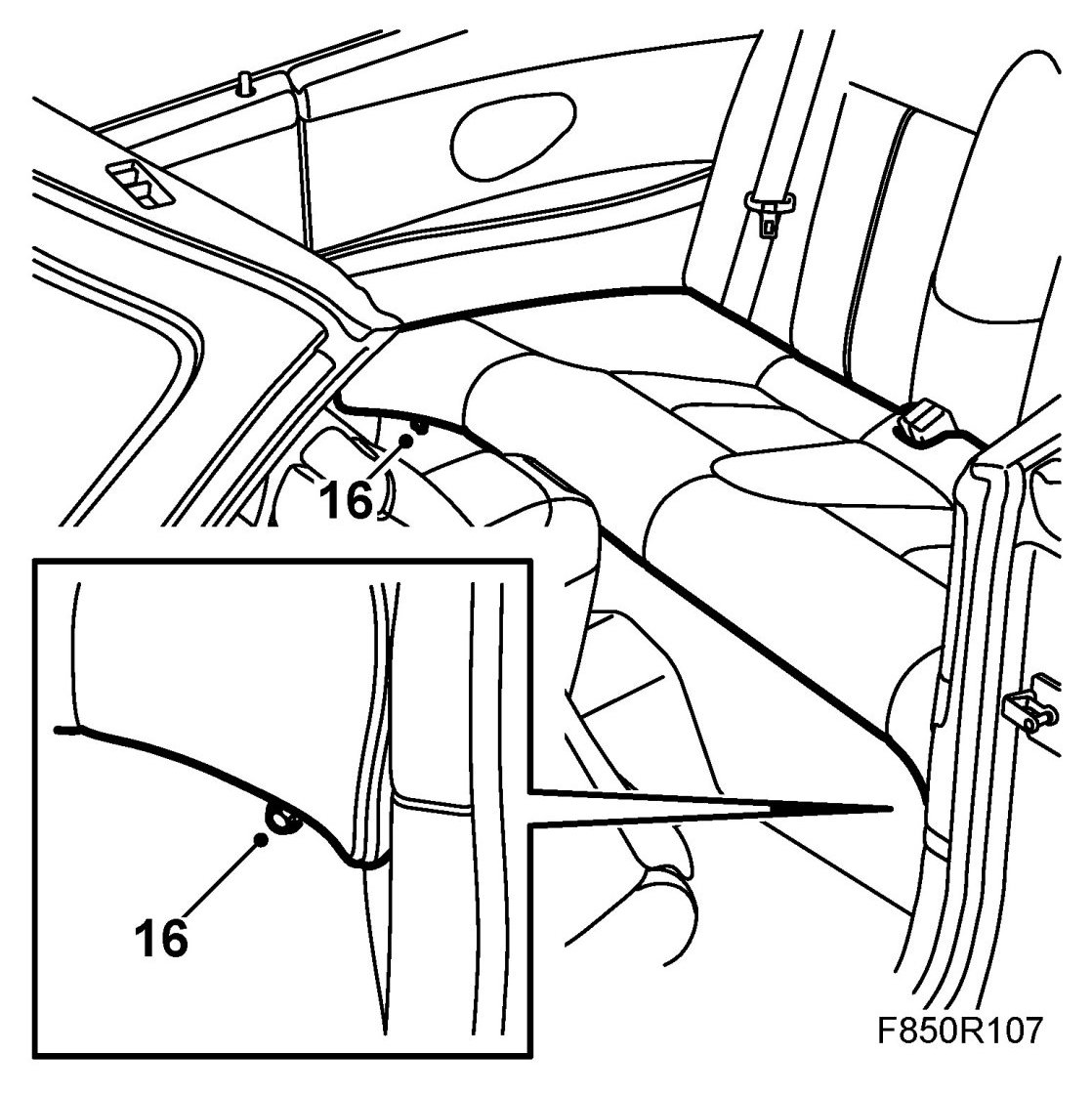 16

16

F850R107