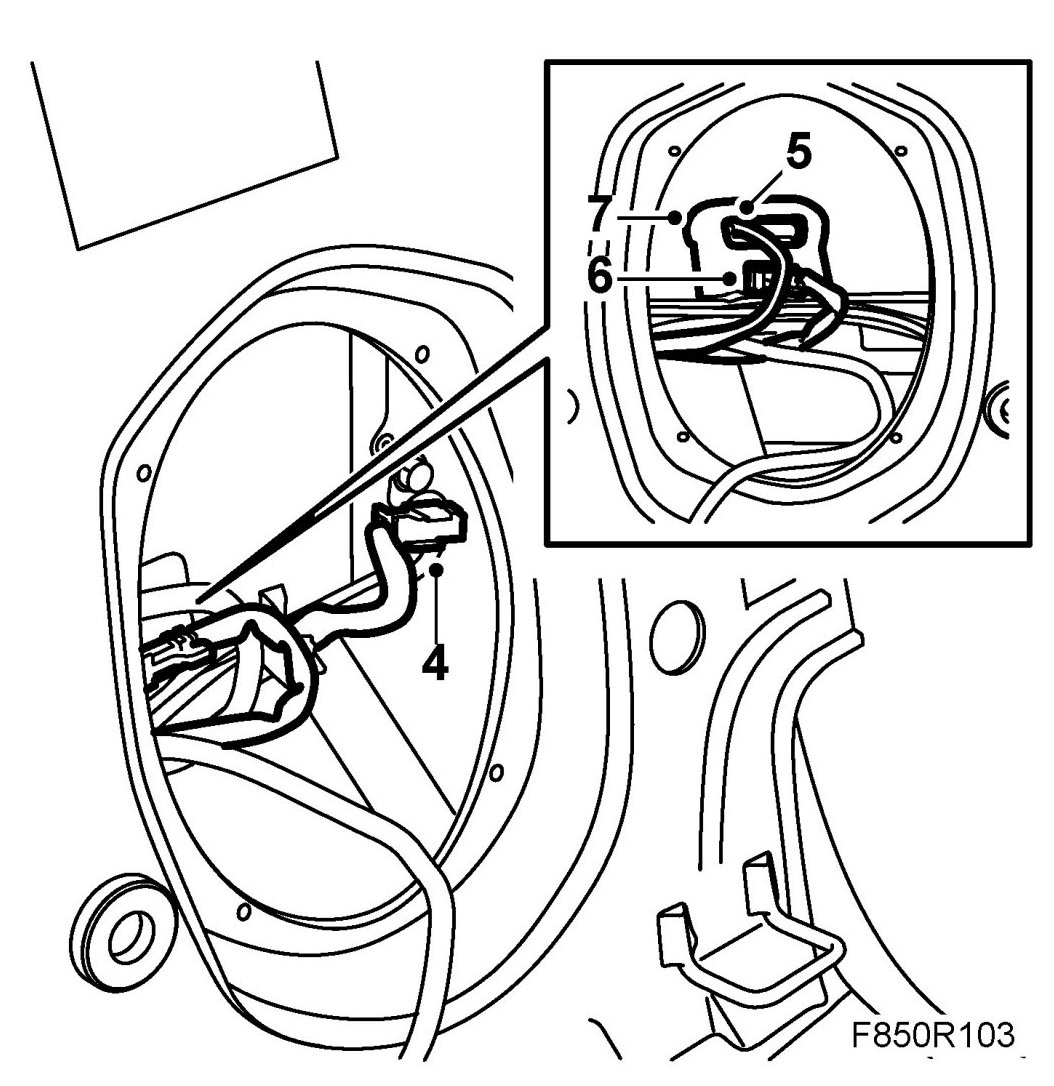 5
7
6
4
F850R103