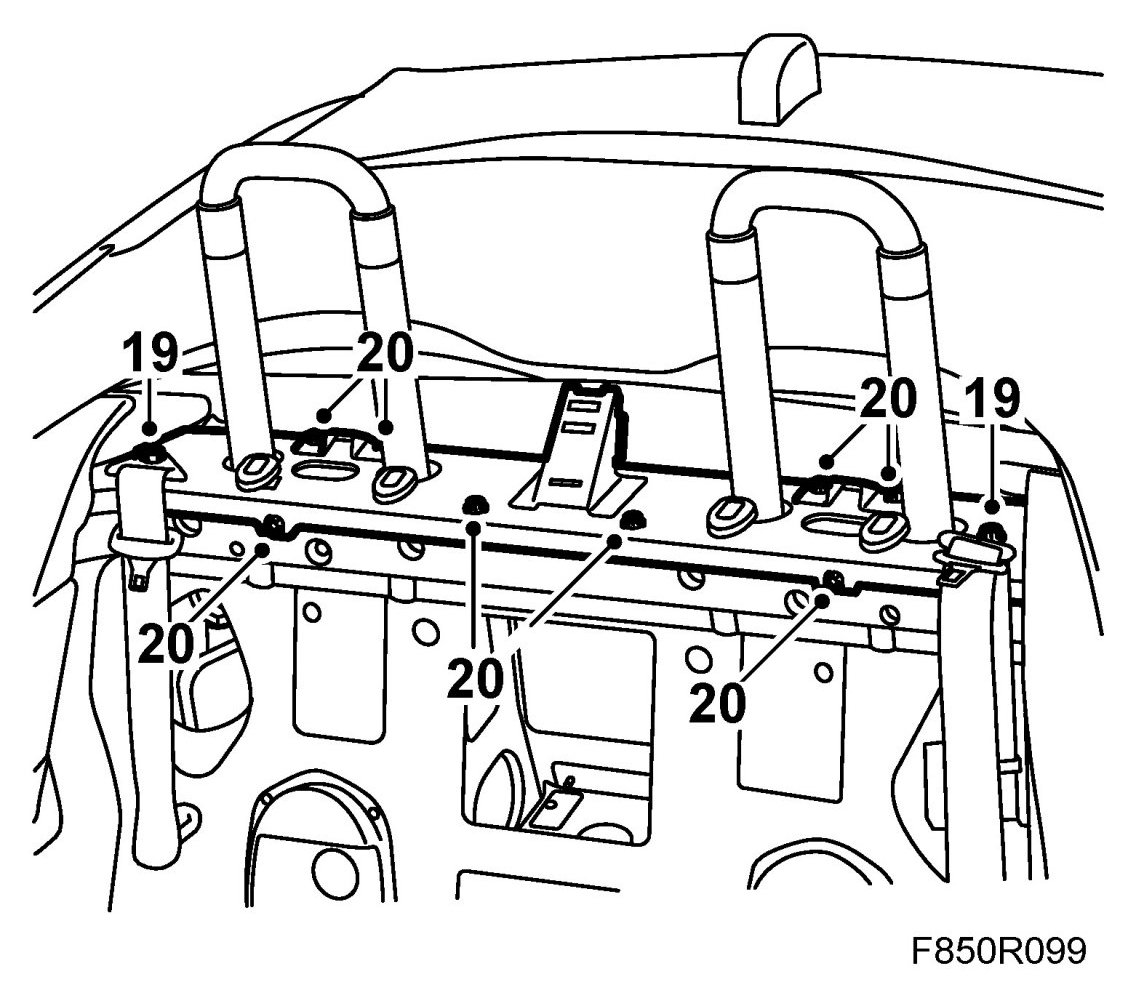 19
20
20
19
20
20
20
F850R099