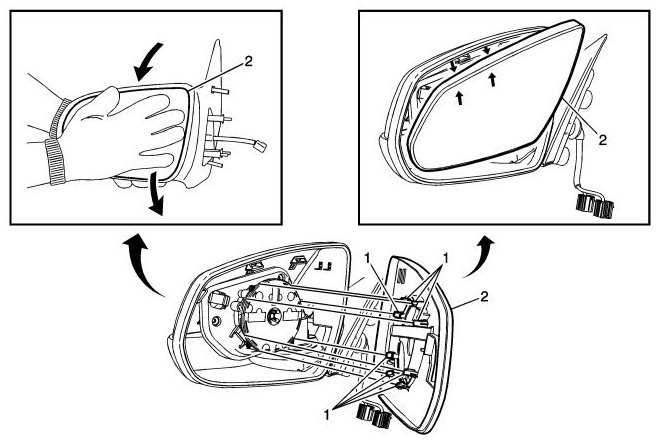 2

2

1

1

2

1