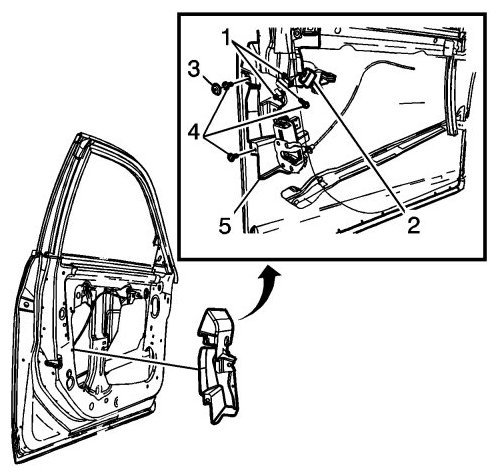 1
3
4
5
2