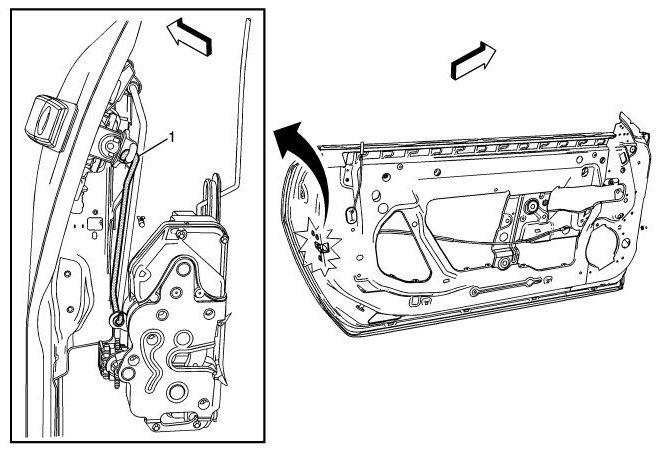 1