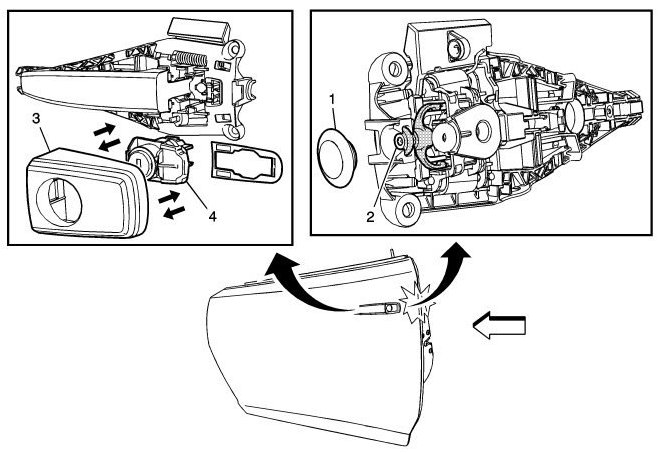 3
4
1
2