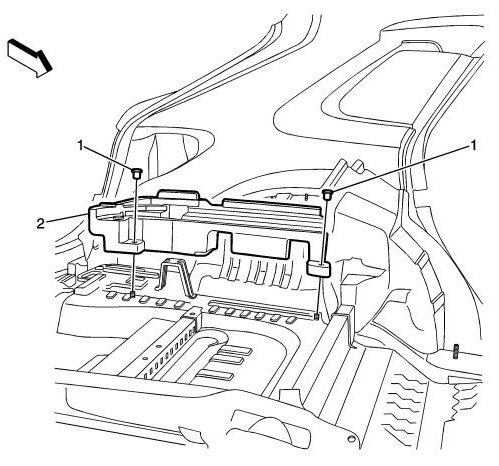 1
1
2