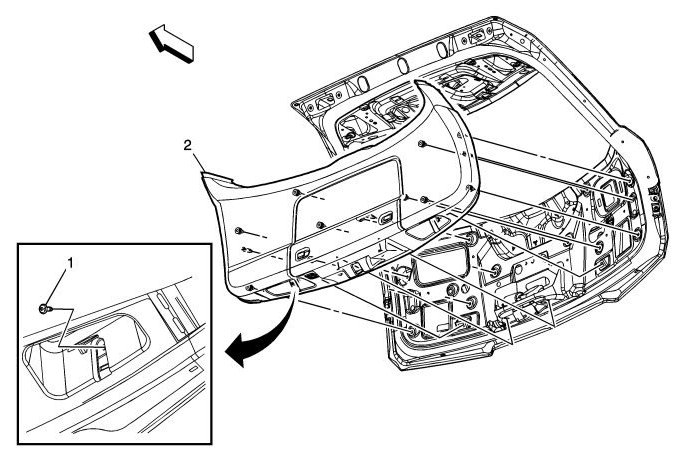 2

1