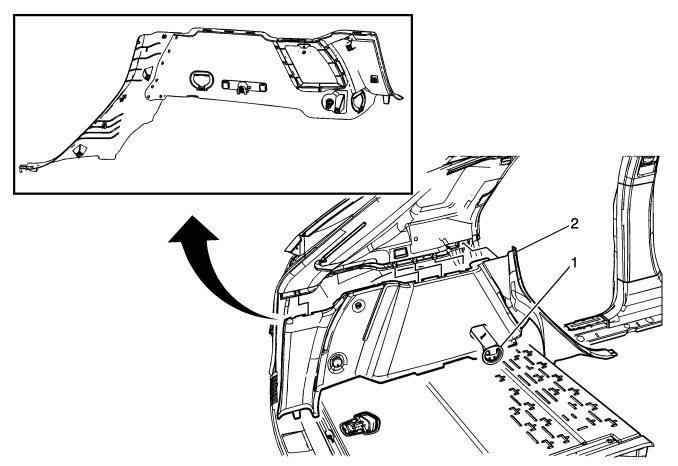 2
1