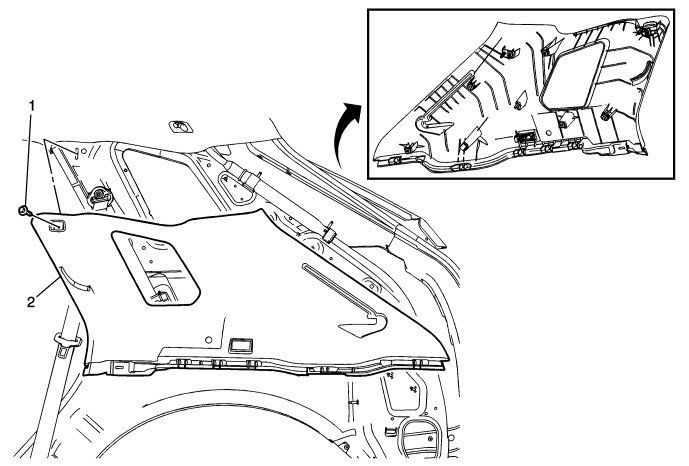 1

2