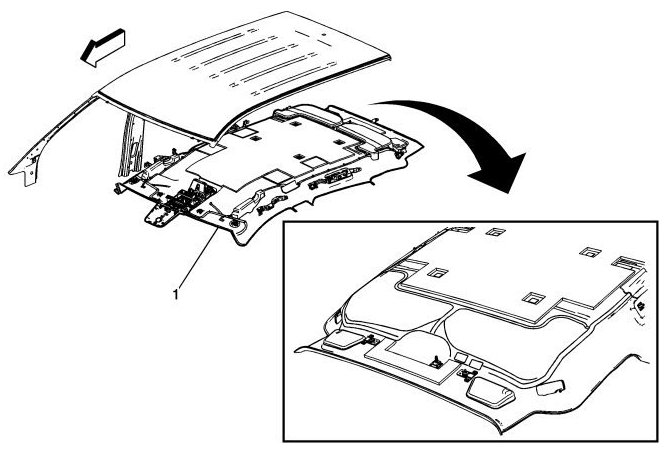 1