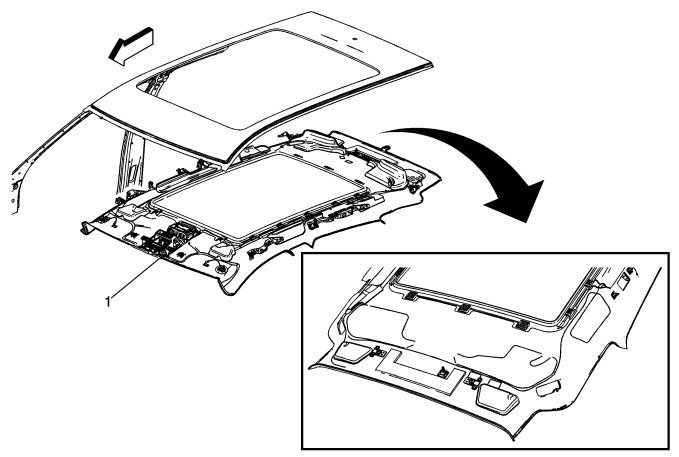 1