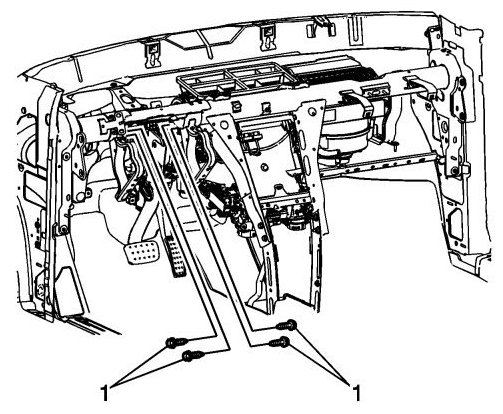 1

1