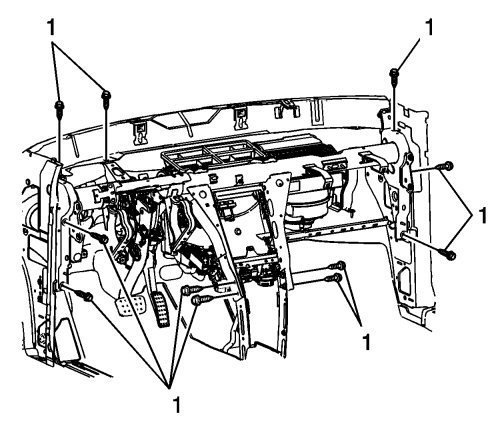 1
1
1
1
1