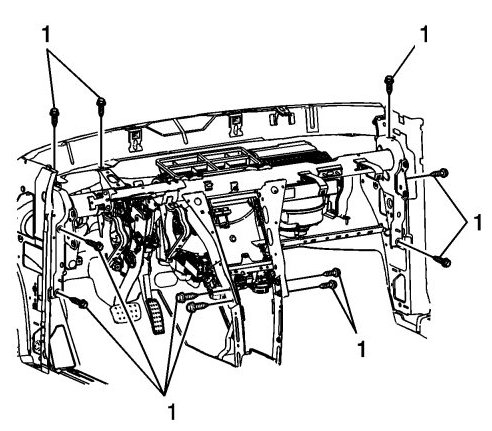 1
1
1
1
1