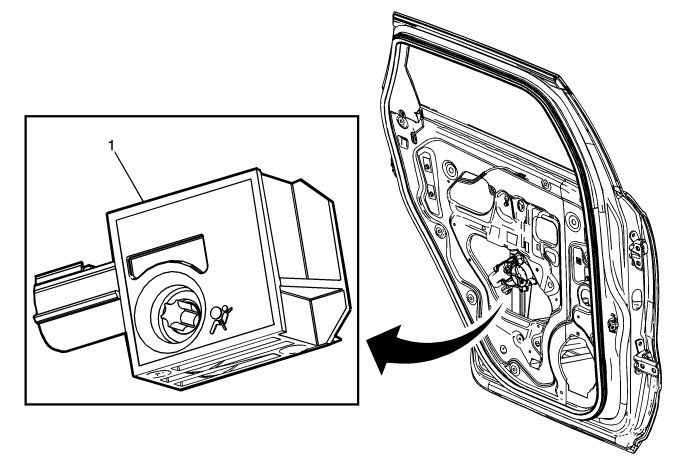 1