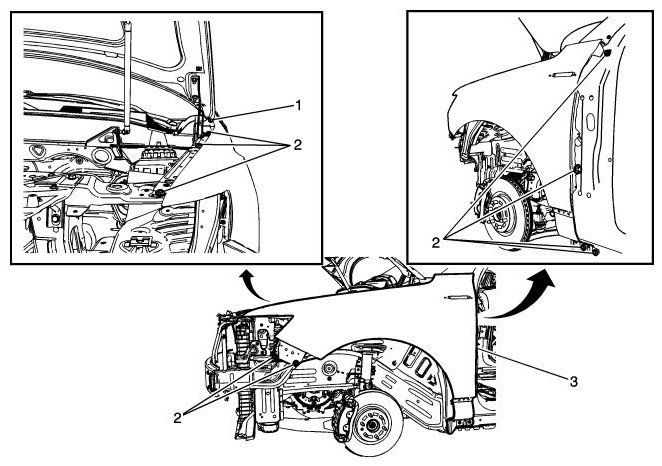 1
2
2
2
3