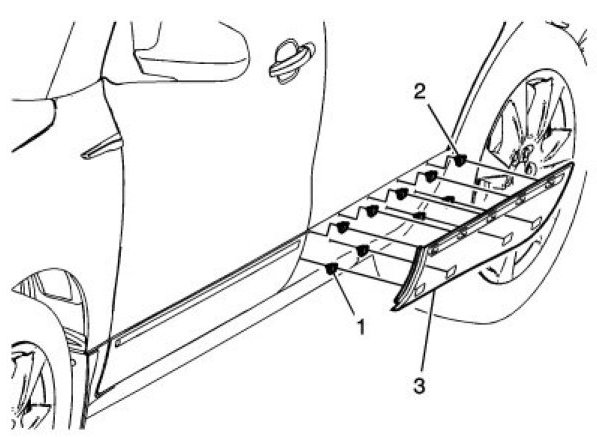 2
1
3