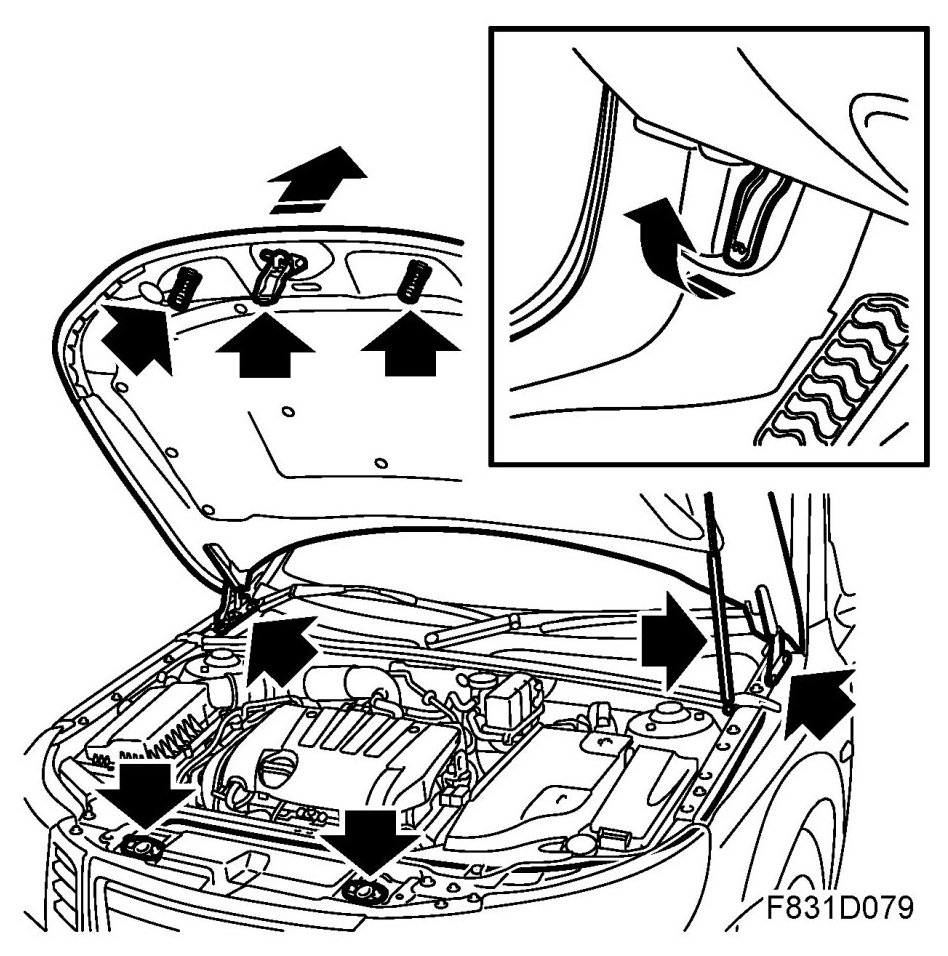 F831D079